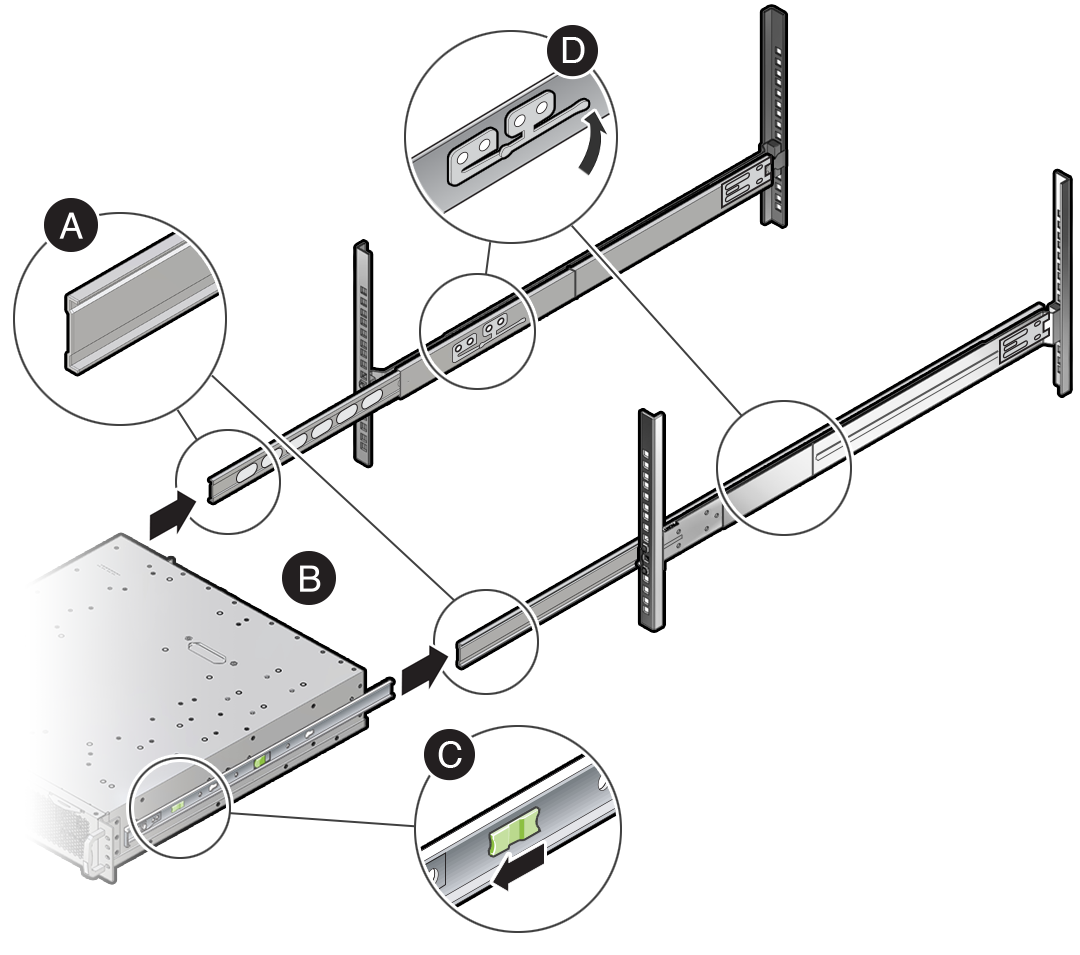 D

A

B

C